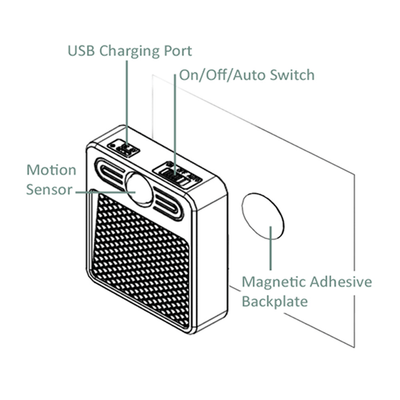 USB Charging Port

On/Off/Auto Switch

Motion Sensor

Magnetic Adhesive Backplate