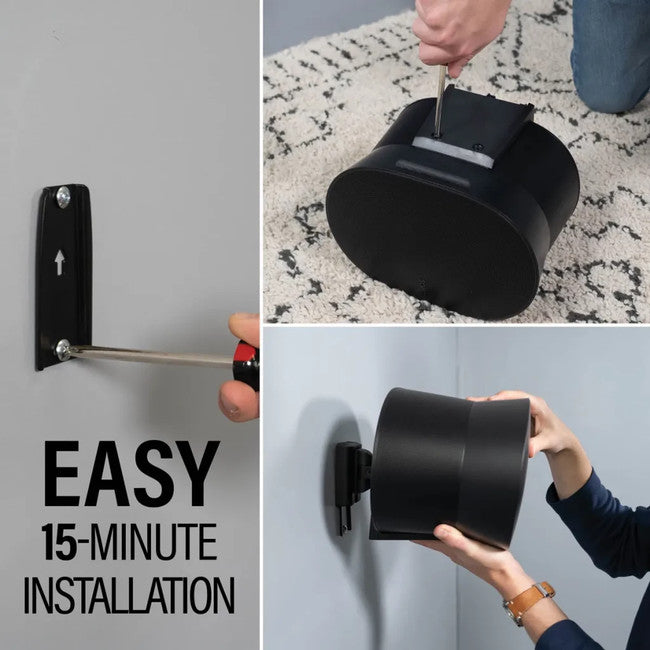 EASY
15-MINUTE
INSTALLATION