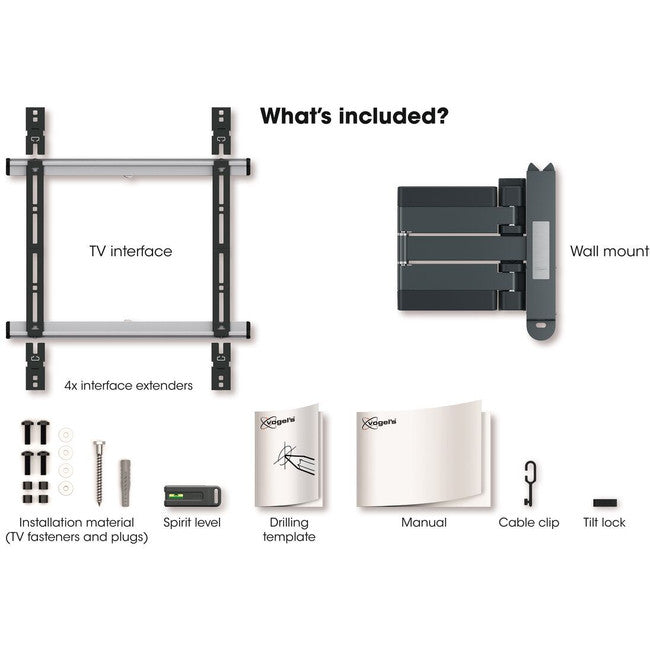 What's included?

TV interface

Wall mount

4x interface extenders

vogel's

vogel's

Installation material (TV fasteners and plugs)

Spirit level

Drilling template

Manual

Cable clip

Tilt lock