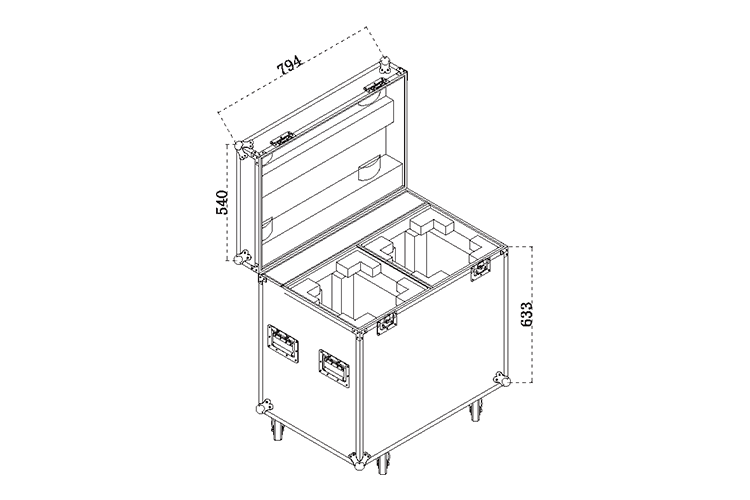 794
540
633