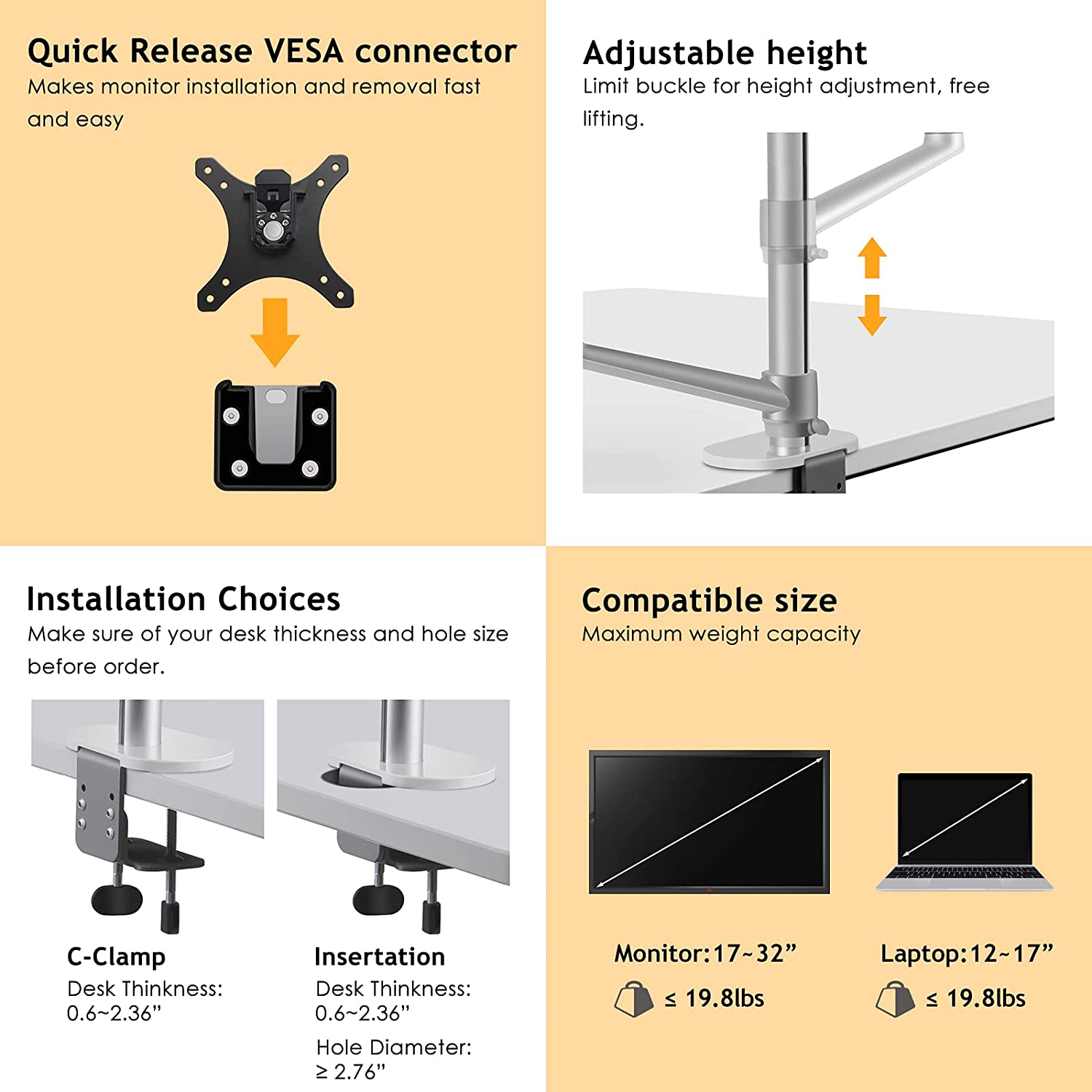 Quick Release VESA connector
Makes monitor installation and removal fast and easy

Adjustable height
Limit buckle for height adjustment, free lifting.

Installation Choices
Make sure of your desk thickness and hole size before order.

C-Clamp
Desk Thinkness:
0.6~2.36”

Insertation
Desk Thinkness:
0.6~2.36”
Hole Diameter:
≥ 2.76”

Compatible size
Maximum weight capacity

Monitor:17~32”
≤ 19.8lbs

Laptop:12~17”
≤ 19.8lbs