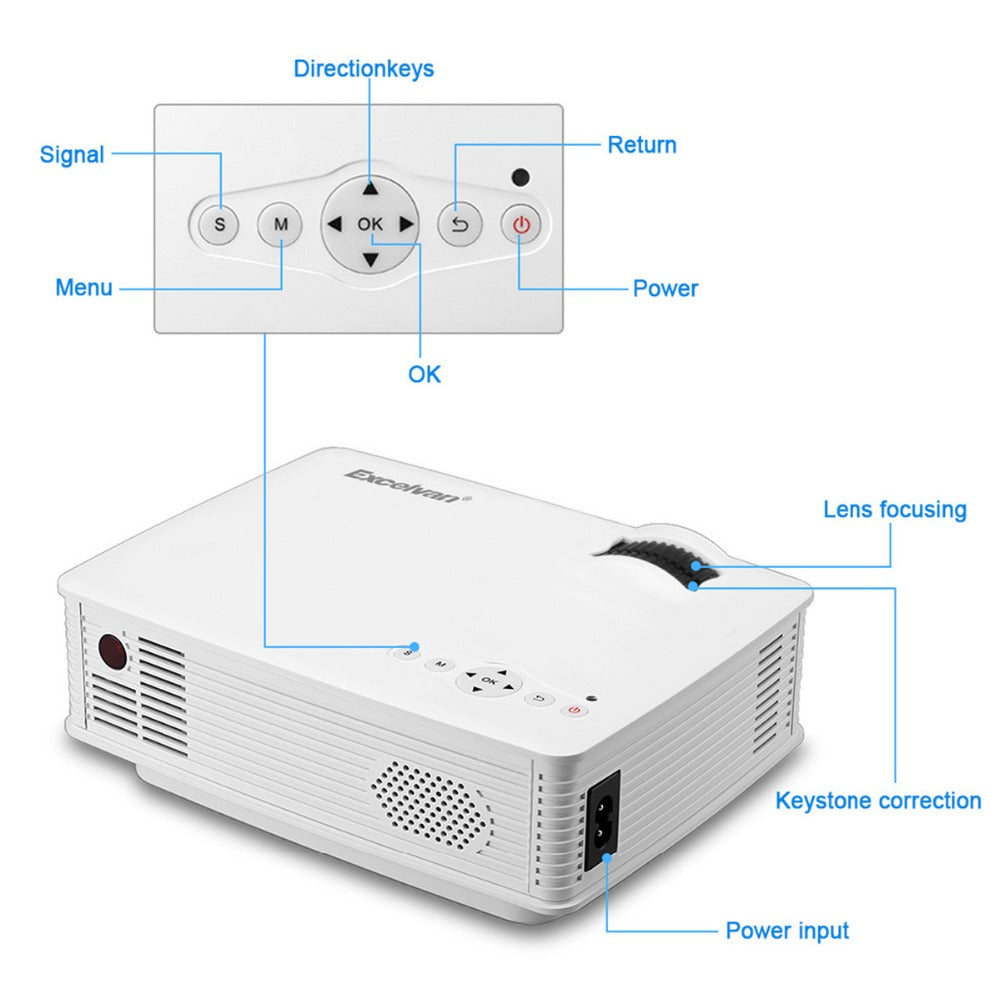 Directionkeys

Signal

Return

S

M

OK

Menu

Power

OK

Excelvan®

Lens focusing

S

M

OK

Keystone correction

Power input