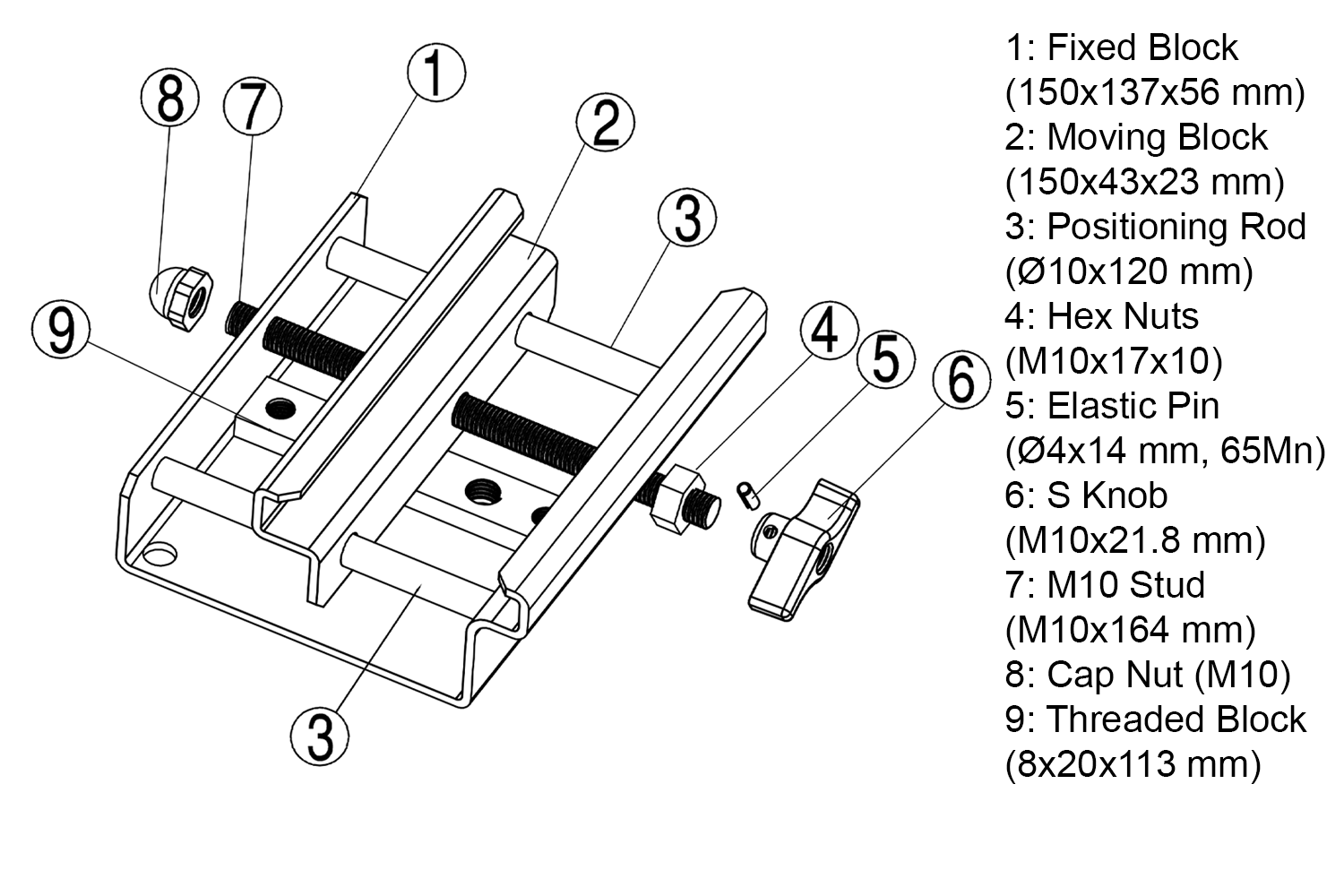 8
7
1
2
3
9
4
5
6
3

1: Fixed Block (150x137x56 mm)
2: Moving Block (150x43x23 mm)
3: Positioning Rod (Ø10x120 mm)
4: Hex Nuts (M10x17x10)
5: Elastic Pin (Ø4x14 mm, 65Mn)
6: S Knob (M10x21.8 mm)
7: M10 Stud (M10x164 mm)
8: Cap Nut (M10)
9: Threaded Block (8x20x113 mm)