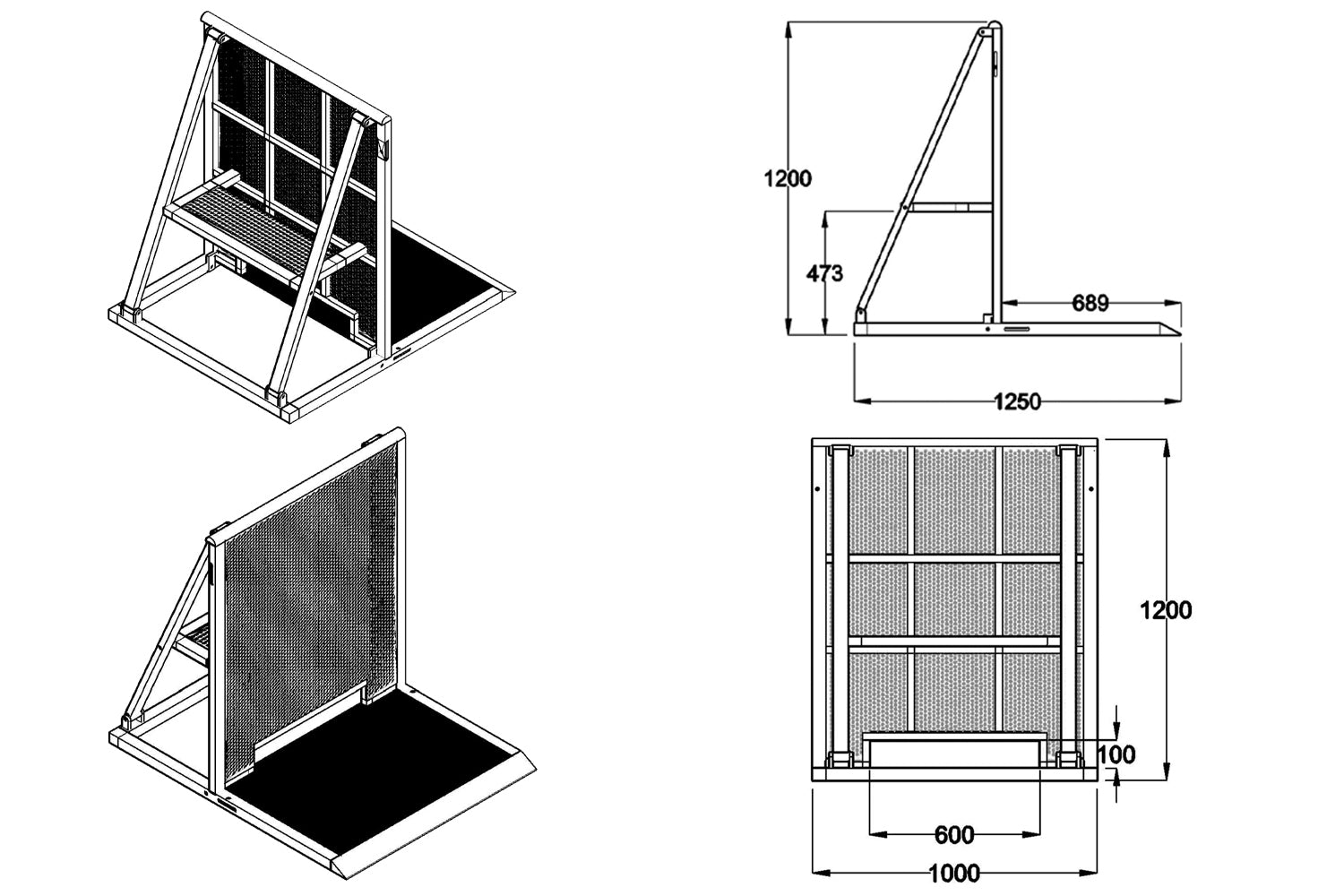 1200
473
689
1250
1200
100
600
1000